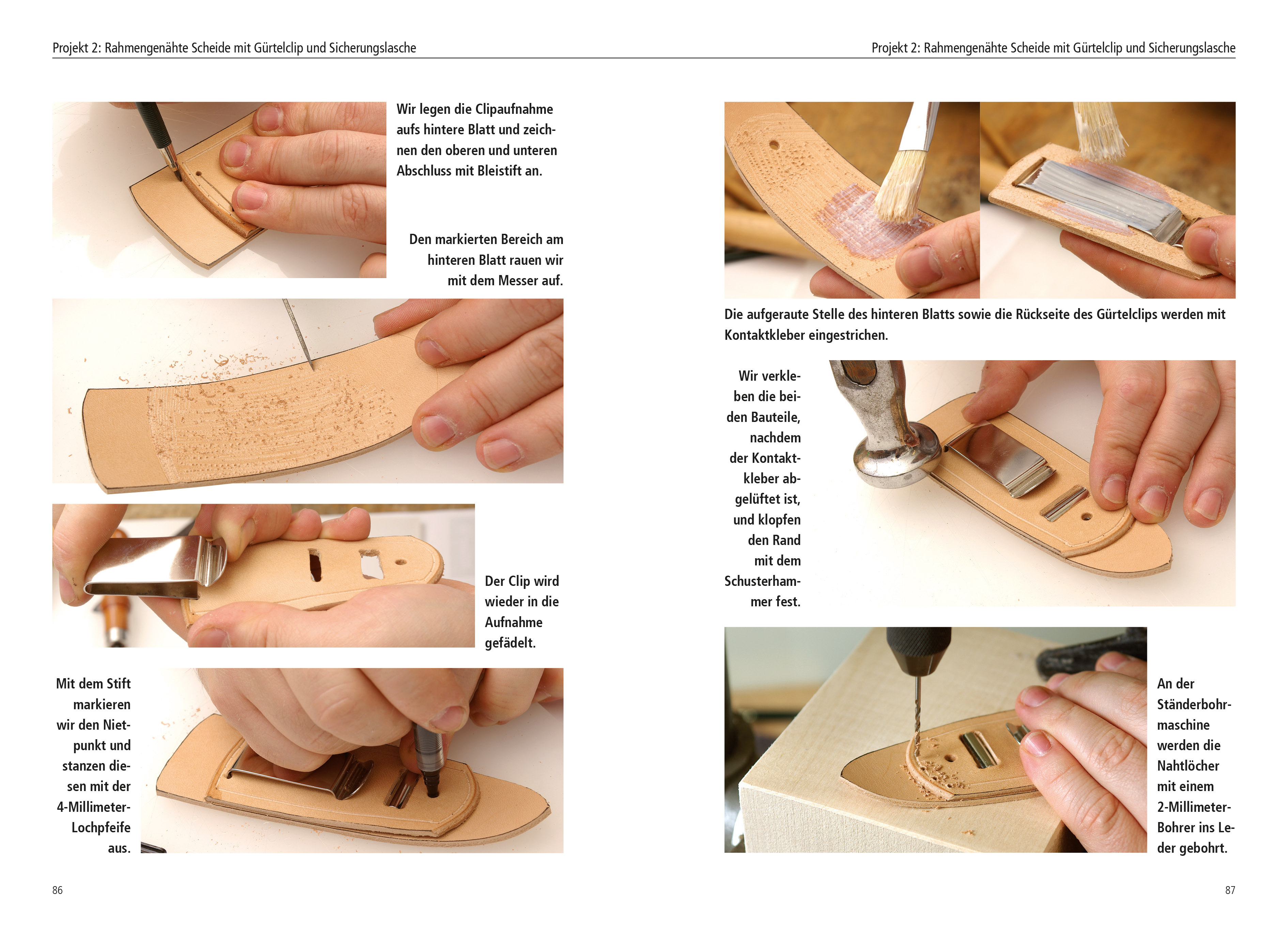 Projekt 2: Rahmengenähte Scheide mit Gürtelclip und Sicherungslasche

Wir legen die Clipaufnahme aufs hintere Blatt und zeichnen den oberen und unteren Abschluss mit Bleistift an.

Den markierten Bereich am hinteren Blatt rauen wir mit dem Messer auf.

Der Clip wird wieder in die Aufnahme gefädelt.

Mit dem Stift markieren wir den Nietpunkt und stanzen diesen mit der 4-Millimeter-Lochpfeife aus.

86

Projekt 2: Rahmengenähte Scheide mit Gürtelclip und Sicherungslasche

Die aufgeraute Stelle des hinteren Blatts sowie die Rückseite des Gürtelclips werden mit Kontaktkleber eingestrichen.

Wir verkleben die beiden Bauteile, nachdem der Kontaktkleber abgelüftet ist, und klopfen den Rand mit dem Schusterhammer fest.

An der Ständerbohrmaschine werden die Nahtlöcher mit einem 2-Millimeter-Bohrer ins Leder gebohrt.

87