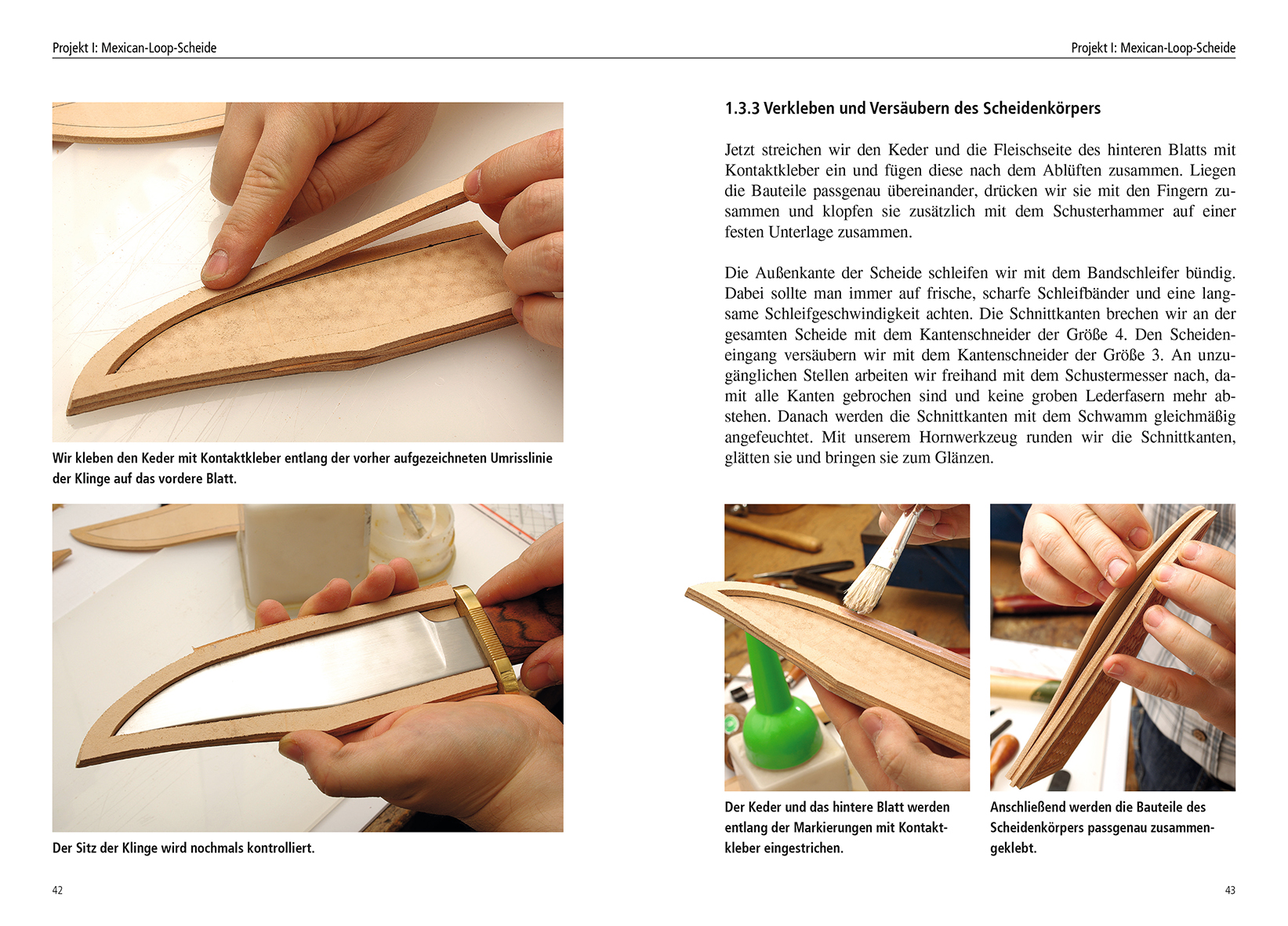 Projekt I: Mexican-Loop-Scheide

Wir kleben den Keder mit Kontaktkleber entlang der vorher aufgezeichneten Umrisslinie der Klinge auf das vordere Blatt.

Der Sitz der Klinge wird nochmals kontrolliert.

42

Projekt I: Mexican-Loop-Scheide

1.3.3 Verkleben und Versäubern des Scheidenkörpers

Jetzt streichen wir den Keder und die Fleischseite des hinteren Blatts mit Kontaktkleber ein und fügen diese nach dem Ablüften zusammen. Liegen die Bauteile passgenau übereinander, drücken wir sie mit den Fingern zusammen und klopfen sie zusätzlich mit dem Schusterhammer auf einer festen Unterlage zusammen.

Die Außenkante der Scheide schleifen wir mit dem Bandschleifer bündig. Dabei sollte man immer auf frische, scharfe Schleifbänder und eine langsame Schleifgeschwindigkeit achten. Die Schnittkanten brechen wir an der gesamten Scheide mit dem Kantenschneider der Größe 4. Den Scheideneingang versäubern wir mit dem Kantenschneider der Größe 3. An unzugänglichen Stellen arbeiten wir freihand mit dem Schustermesser nach, damit alle Kanten gebrochen sind und keine groben Lederfasern mehr abstehen. Danach werden die Schnittkanten mit dem Schwamm gleichmäßig angefeuchtet. Mit unserem Hornwerkzeug runden wir die Schnittkanten, glätten sie und bringen sie zum Glänzen.

Der Keder und das hintere Blatt werden entlang der Markierungen mit Kontaktkleber eingestrichen.

Anschließend werden die Bauteile des Scheidenkörpers passgenau zusammengeklebt.

43