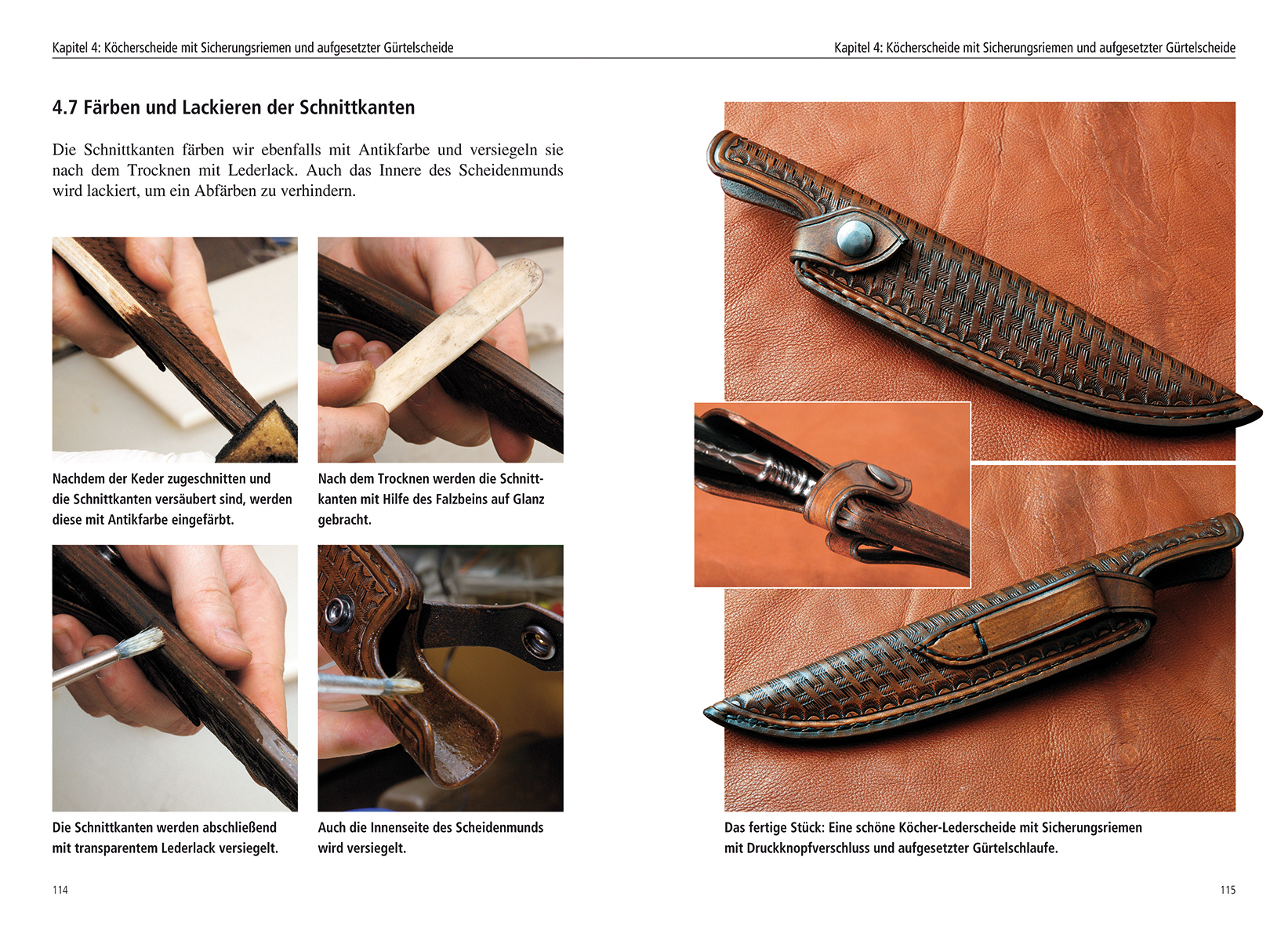 Kapitel 4: Köcherscheide mit Sicherungsriemen und aufgesetzter Gürtelscheide

4.7 Färben und Lackieren der Schnittkanten

Die Schnittkanten färben wir ebenfalls mit Antikfarbe und versiegeln sie nach dem Trocknen mit Lederlack. Auch das Innere des Scheidenmunds wird lackiert, um ein Abfärben zu verhindern.

Nachdem der Keder zugeschnitten und die Schnittkanten versäubert sind, werden diese mit Antikfarbe eingefärbt.

Nach dem Trocknen werden die Schnittkanten mit Hilfe des Falzbeins auf Glanz gebracht.

Die Schnittkanten werden abschließend mit transparentem Lederlack versiegelt.

Auch die Innenseite des Scheidenmunds wird versiegelt.

114

Kapitel 4: Köcherscheide mit Sicherungsriemen und aufgesetzter Gürtelscheide

Das fertige Stück: Eine schöne Köcher-Lederscheide mit Sicherungsriemen mit Druckknopfverschluss und aufgesetzter Gürtelschlaufe.

115